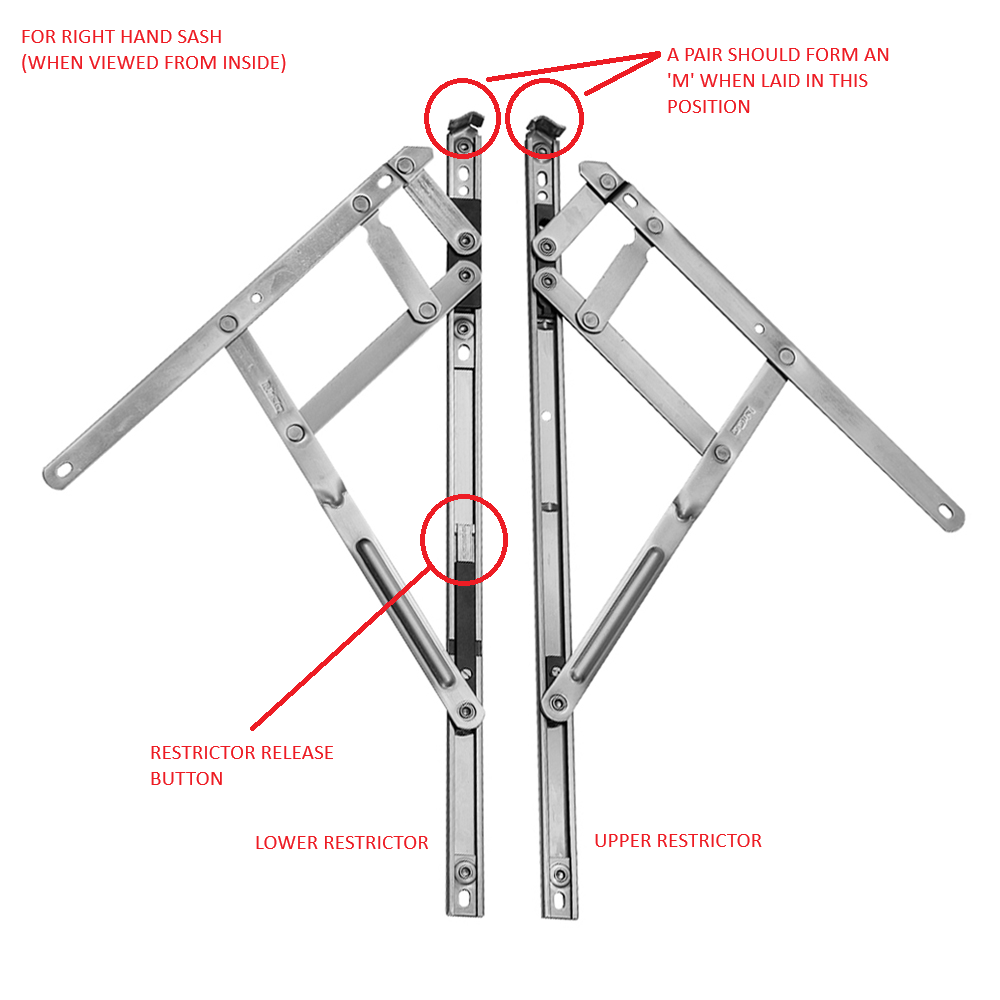 FOR RIGHT HAND SASH
(WHEN VIEWED FROM INSIDE)

A PAIR SHOULD FORM AN 'M' WHEN LAID IN THIS POSITION

RESTRICTOR RELEASE BUTTON

LOWER RESTRICTOR

UPPER RESTRICTOR