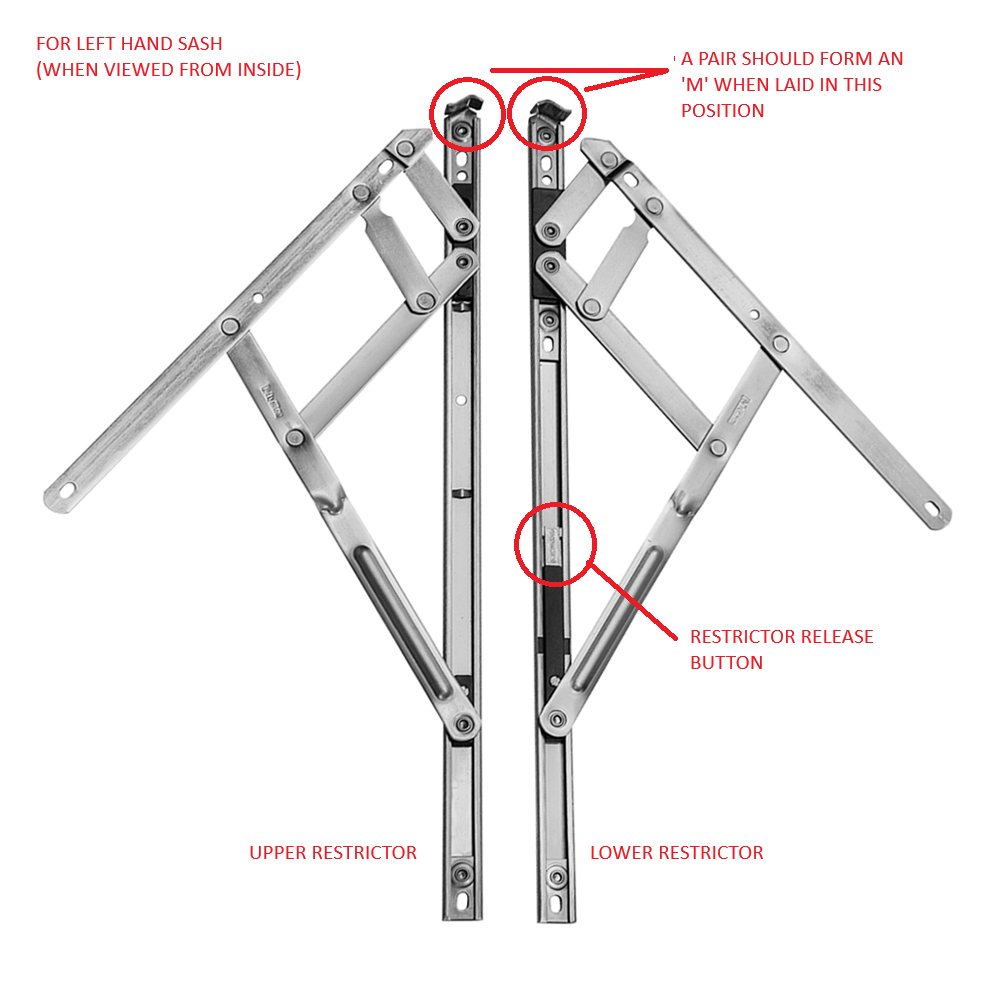 FOR LEFT HAND SASH
(WHEN VIEWED FROM INSIDE)

A PAIR SHOULD FORM AN 'M' WHEN LAID IN THIS POSITION

RESTRICTOR RELEASE BUTTON

UPPER RESTRICTOR

LOWER RESTRICTOR